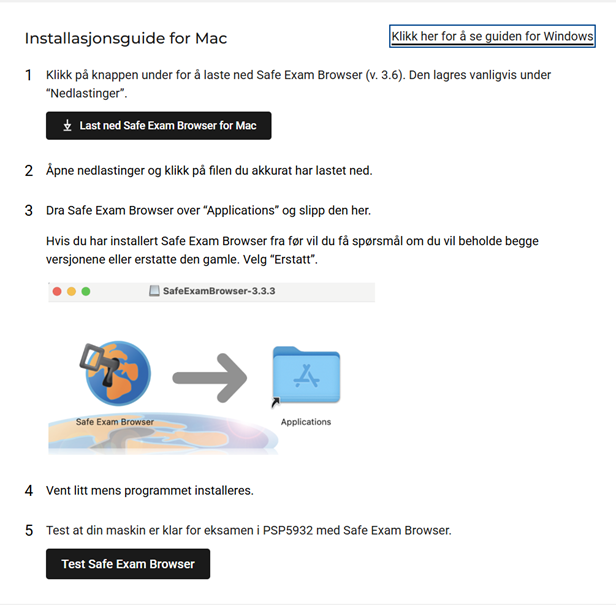 Installasjonsguide for Mac

Klikk her for å se guiden for Windows

1 Klikk på knappen under for å laste ned Safe Exam Browser (v. 3.6). Den lagres vanligvis under "Nedlastinger".

Last ned Safe Exam Browser for Mac

2 Åpne nedlastinger og klikk på filen du akkurat har lastet ned.

3 Dra Safe Exam Browser over "Applications" og slipp den her.

Hvis du har installert Safe Exam Browser fra før vil du få spørsmål om du vil beholde begge versjonene eller erstatte den gamle. Velg "Erstatt".

SafeExamBrowser-3.3.3

Safe Exam Browser

Applications

4 Vent litt mens programmet installeres.

5 Test at din maskin er klar for eksamen i PSP5932 med Safe Exam Browser.

Test Safe Exam Browser